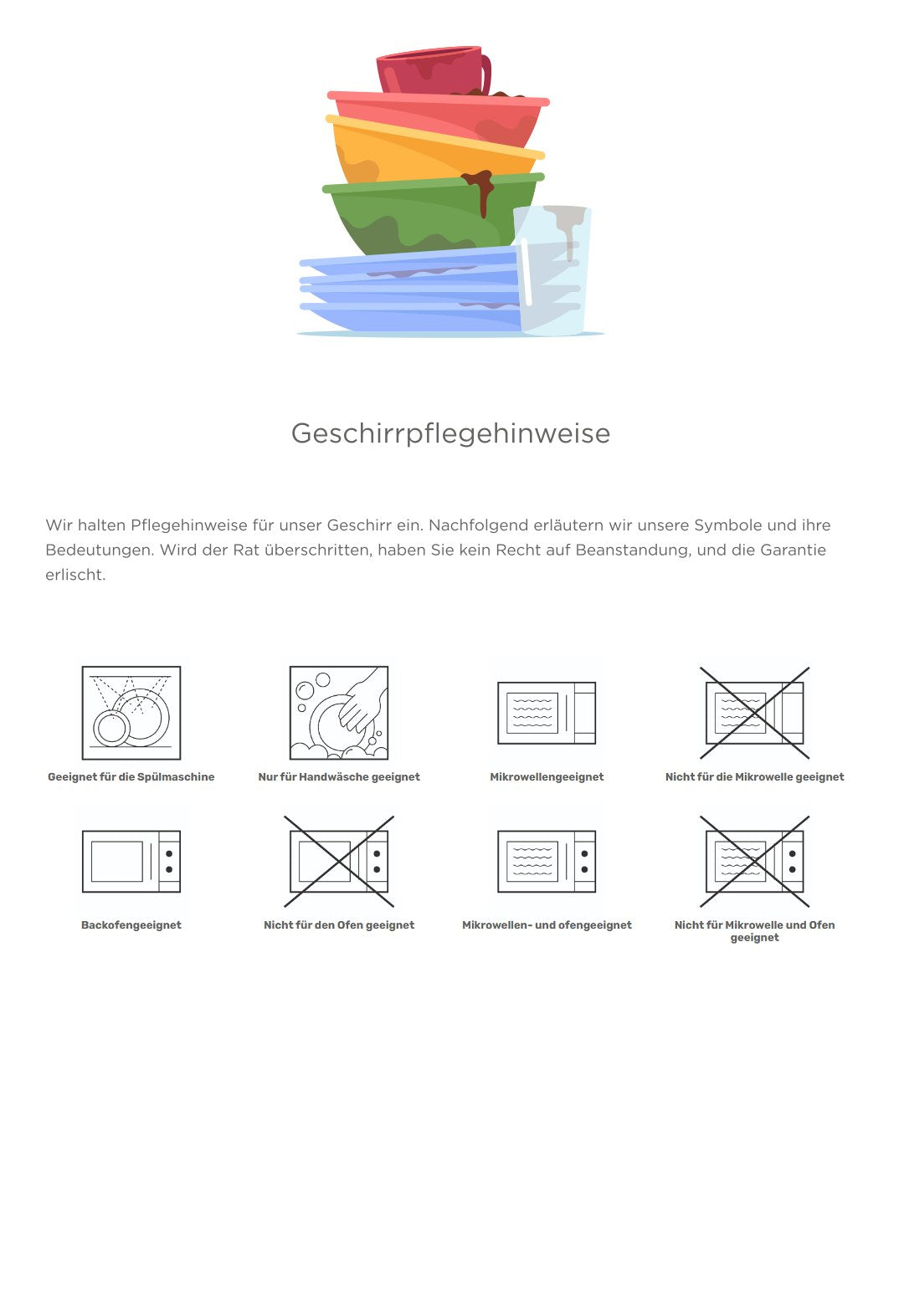 Geschirrpflegehinweise

Wir halten Pflegehinweise für unser Geschirr ein. Nachfolgend erläutern wir unsere Symbole und ihre Bedeutungen. Wird der Rat überschritten, haben Sie kein Recht auf Beanstandung, und die Garantie erlischt.

Geeignet für die Spülmaschine

Nur für Handwäsche geeignet

Mikrowellengeeignet

Nicht für die Mikrowelle geeignet

Backofengeeignet

Nicht für den Ofen geeignet

Mikrowellen- und ofengeeignet

Nicht für Mikrowelle und Ofen geeignet